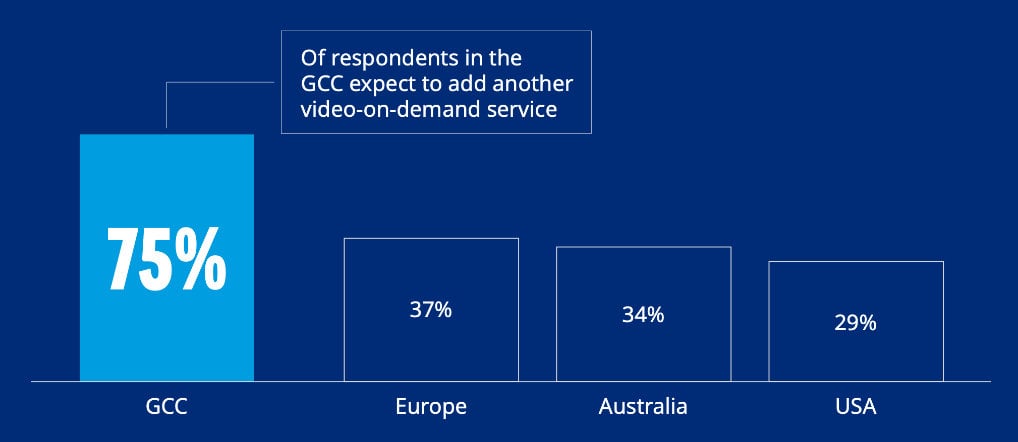 Of respondents in the GCC expect to add another video-on-demand service

75%

37%

34%

29%

GCC

Europe

Australia

USA